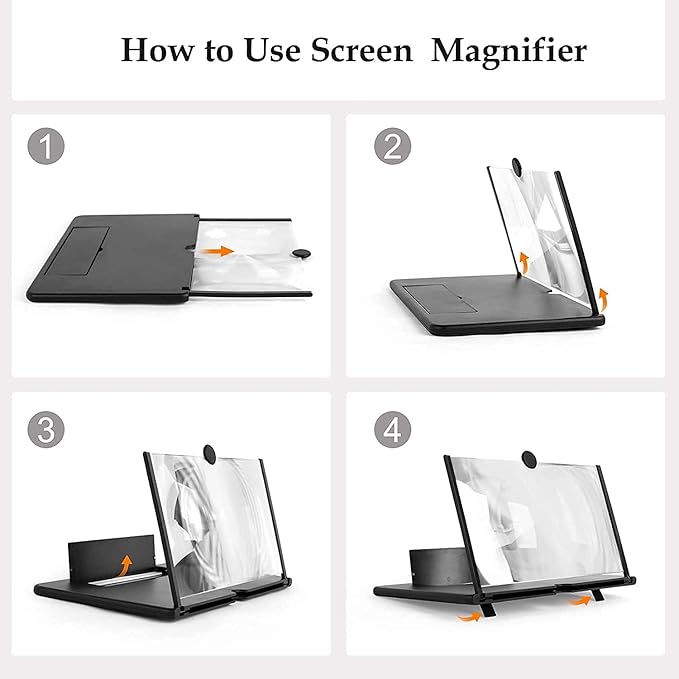 How to Use Screen Magnifier

1

2

3

4